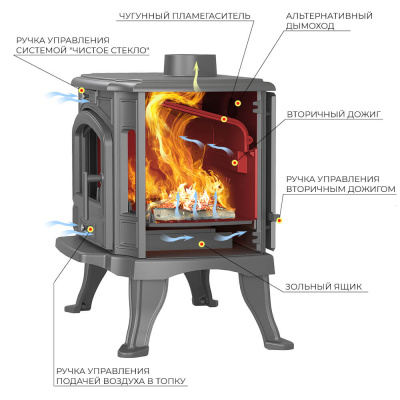 ЧУГУННЫЙ ПЛАМЕГАСИТЕЛЬ

АЛЬТЕРНАТИВНЫЙ ДЫМОХОД

РУЧКА УПРАВЛЕНИЯ СИСТЕМОЙ "ЧИСТОЕ СТЕКЛО"

ВТОРИЧНЫЙ ДОЖИГ

РУЧКА УПРАВЛЕНИЯ ВТОРИЧНЫМ ДОЖИГОМ

ЗОЛЬНЫЙ ЯЩИК

РУЧКА УПРАВЛЕНИЯ ПОДАЧЕЙ ВОЗДУХА В ТОПКУ