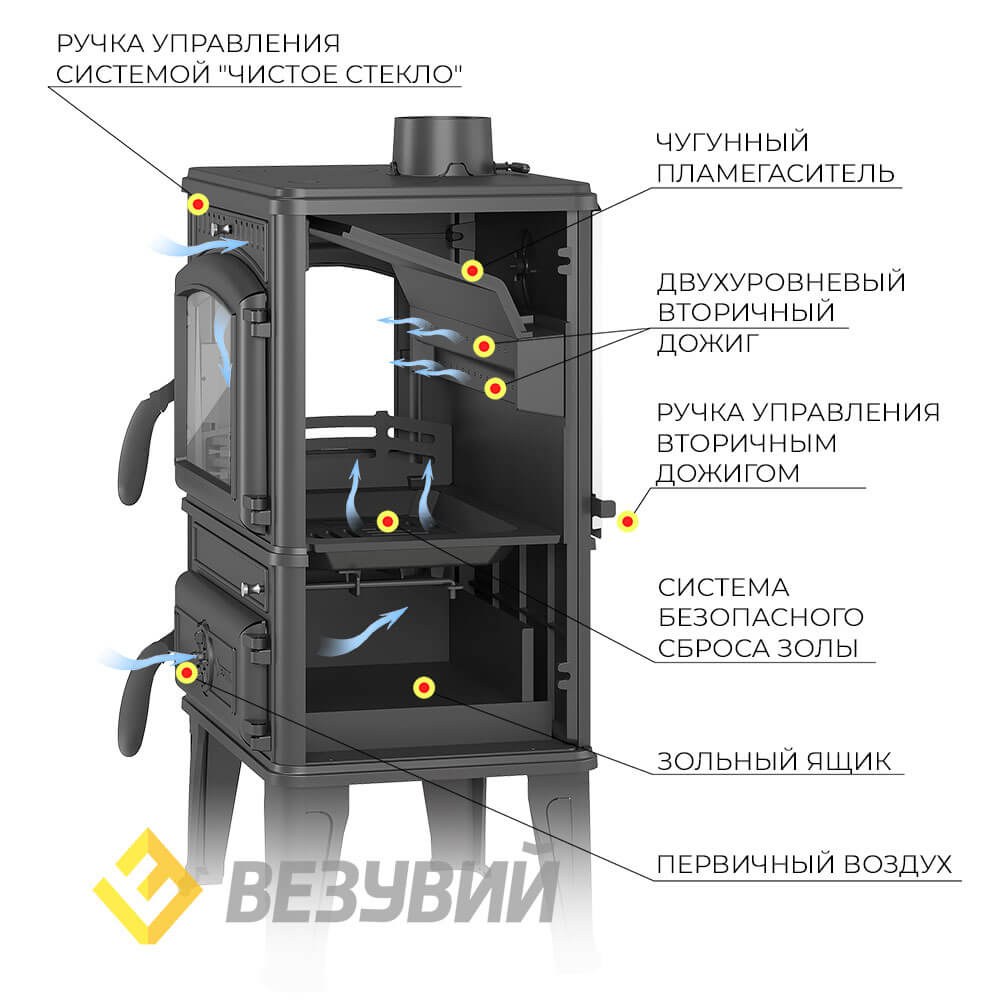 РУЧКА УПРАВЛЕНИЯ СИСТЕМОЙ "ЧИСТОЕ СТЕКЛО"

ЧУГУННЫЙ ПЛАМЕГАСИТЕЛЬ

ДВУХУРОВНЕВЫЙ ВТОРИЧНЫЙ ДОЖИГ

РУЧКА УПРАВЛЕНИЯ ВТОРИЧНЫМ ДОЖИГОМ

СИСТЕМА БЕЗОПАСНОГО СБРОСА ЗОЛЫ

ЗОЛЬНЫЙ ЯЩИК

ПЕРВИЧНЫЙ ВОЗДУХ

ВЕЗУВИЙ